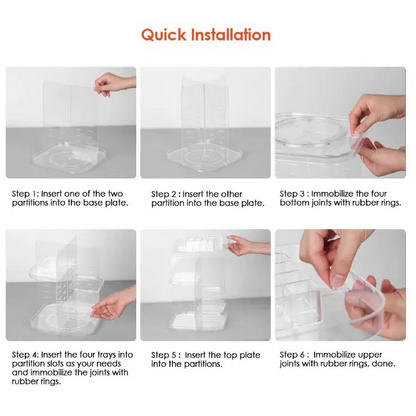 Quick Installation

Step 1: Insert one of the two partitions into the base plate.

Step 2 : Insert the other partition into the base plate.

Step 3 : Immobilize the four bottom joints with rubber rings.

Step 4: Insert the four trays into partition slots as your needs and immobilize the joints with rubber rings.

Step 5 : Insert the top plate into the partitions.

Step 6 : Immobilize upper joints with rubber rings, done.