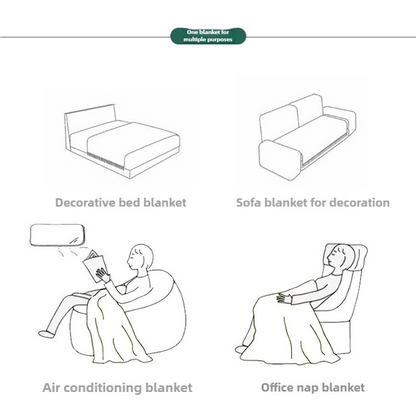 One blanket for multiple purposes

Decorative bed blanket

Sofa blanket for decoration

Air conditioning blanket

Office nap blanket