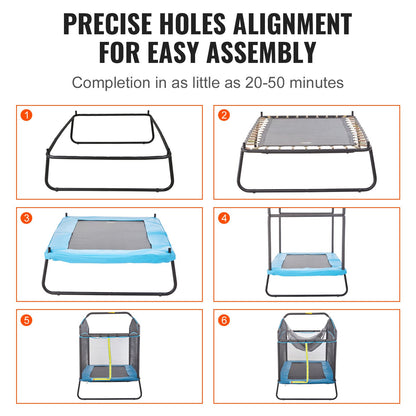 PRECISE HOLES ALIGNMENT FOR EASY ASSEMBLY

Completion in as little as 20-50 minutes

1

2

3

4

5

6