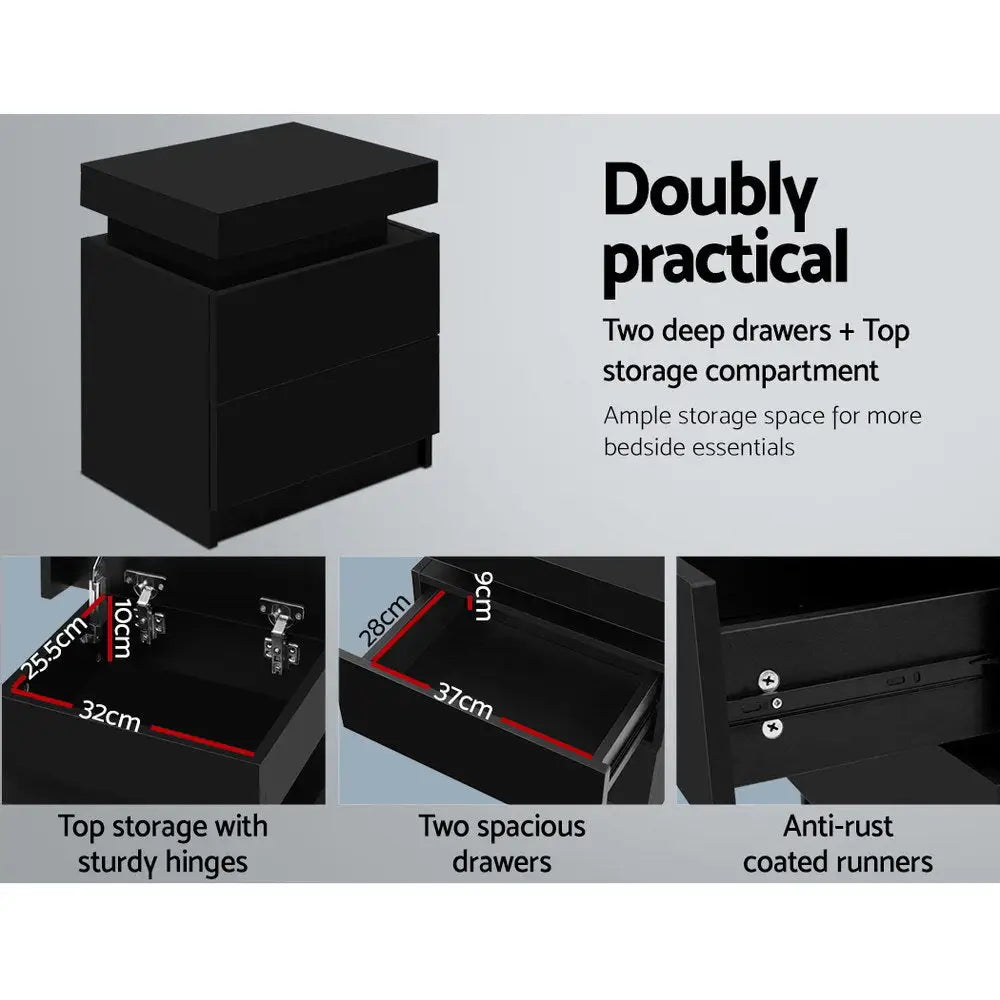 Doubly practical

Two deep drawers + Top storage compartment

Ample storage space for more bedside essentials

25.5cm
10cm
32cm

Top storage with sturdy hinges

28cm
9cm
37cm

Two spacious drawers

Anti-rust coated runners