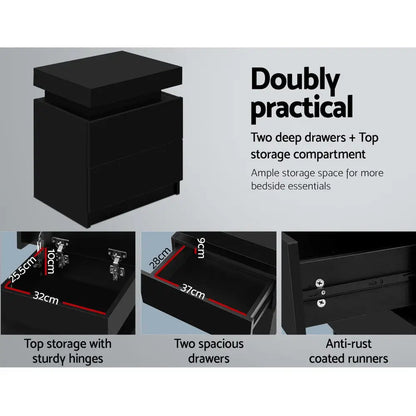 Doubly practical

Two deep drawers + Top storage compartment

Ample storage space for more bedside essentials

25.5cm

10cm

32cm

28cm

9cm

37cm

Top storage with sturdy hinges

Two spacious drawers

Anti-rust coated runners