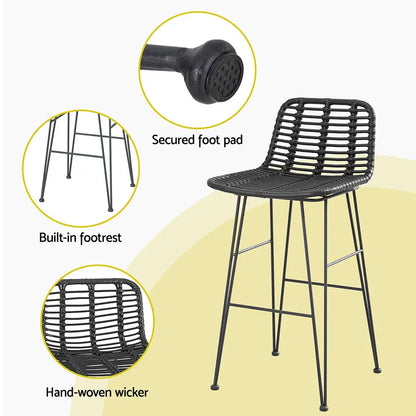 Secured foot pad

Built-in footrest

Hand-woven wicker